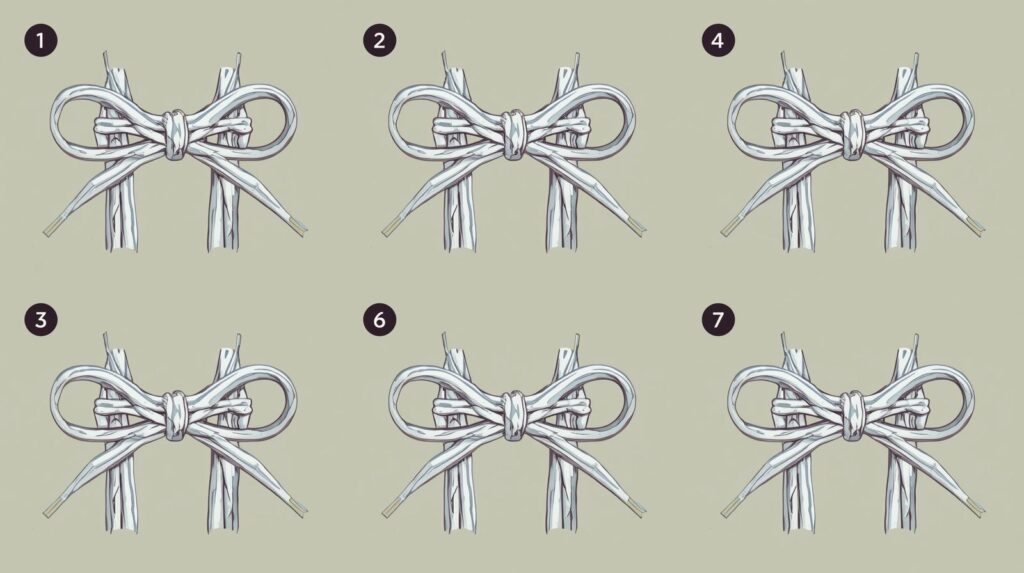 1

2

4

3

6

7