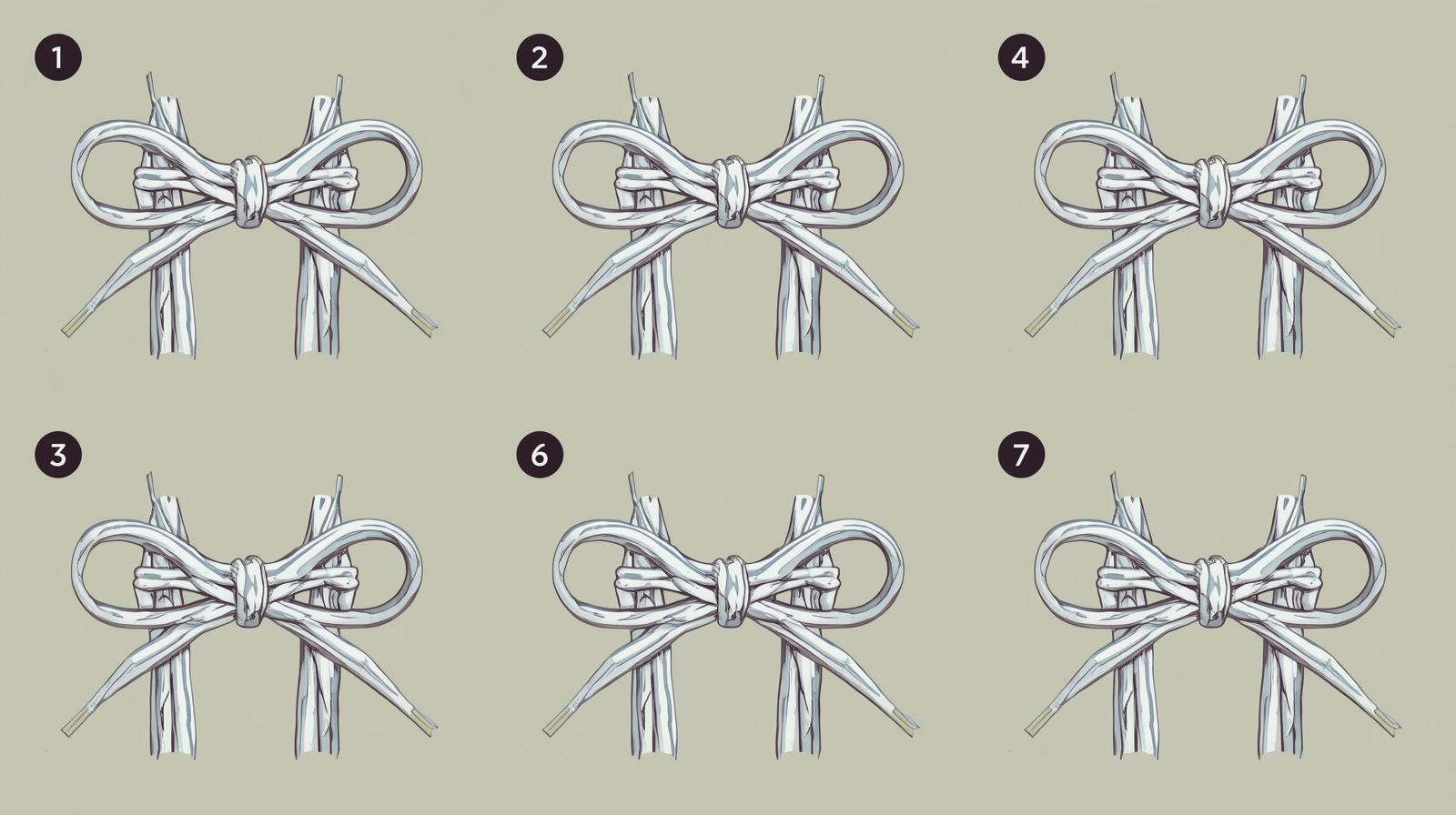 1

2

4

3

6

7